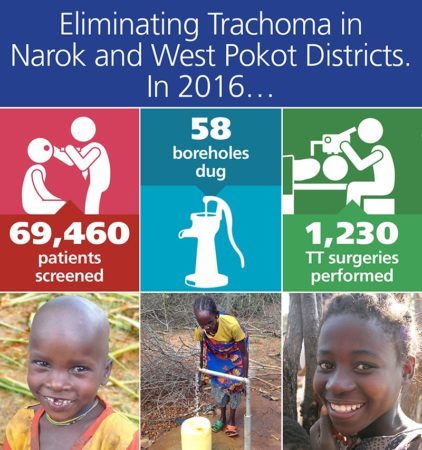 Eliminating Trachoma in Narok and West Pokot Districts. In 2016…

69,460
patients screened

58
boreholes dug

1,230
TT surgeries performed